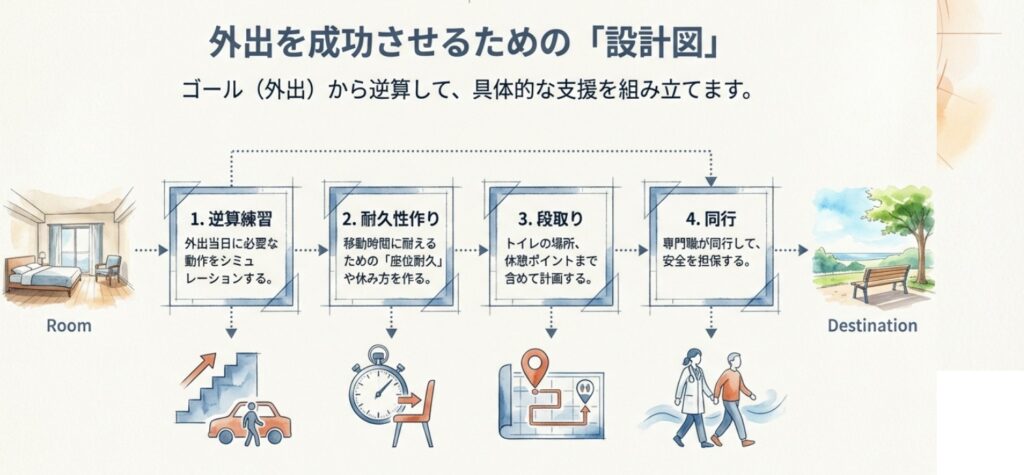 外出を成功させるための「設計図」

ゴール（外出）から逆算して、具体的な支援を組み立てます。

Room

1. 逆算練習
外出当日に必要な動作をシミュレーションする。

2. 耐久性作り
移動時間に耐えるための「座位耐久」や休み方を作る。

3. 段取り
トイレの場所、休憩ポイントまで含めて計画する。

4. 同行
専門職が同行して、安全を担保する。

Destination