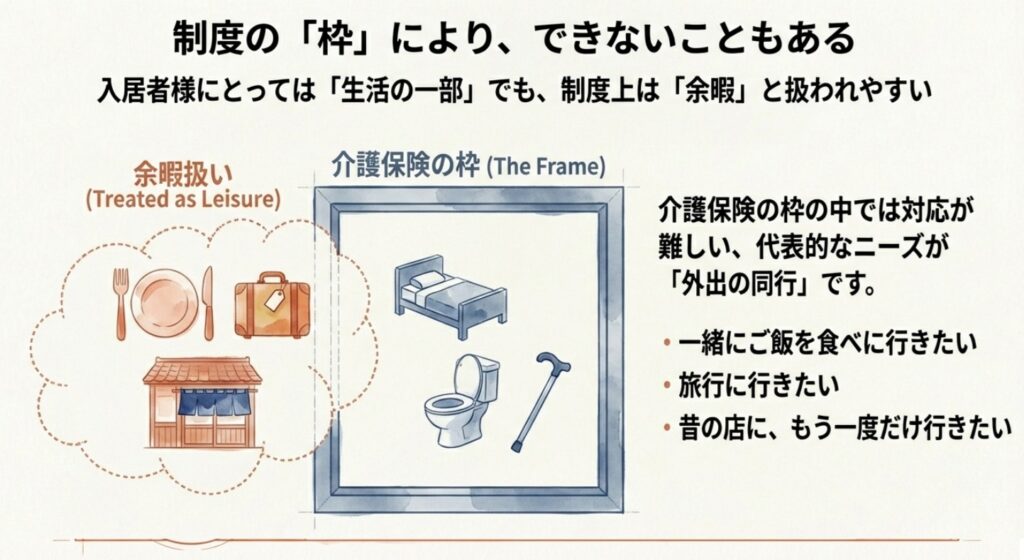 制度の「枠」により、できないこともある

入居者様にとっては「生活の一部」でも、制度上は「余暇」と扱われやすい

余暇扱い
(Treated as Leisure)

介護保険の枠 (The Frame)

介護保険の枠の中では対応が難しい、代表的なニーズが「外出の同行」です。

• 一緒にご飯を食べに行きたい
• 旅行に行きたい
• 昔の店に、もう一度だけ行きたい